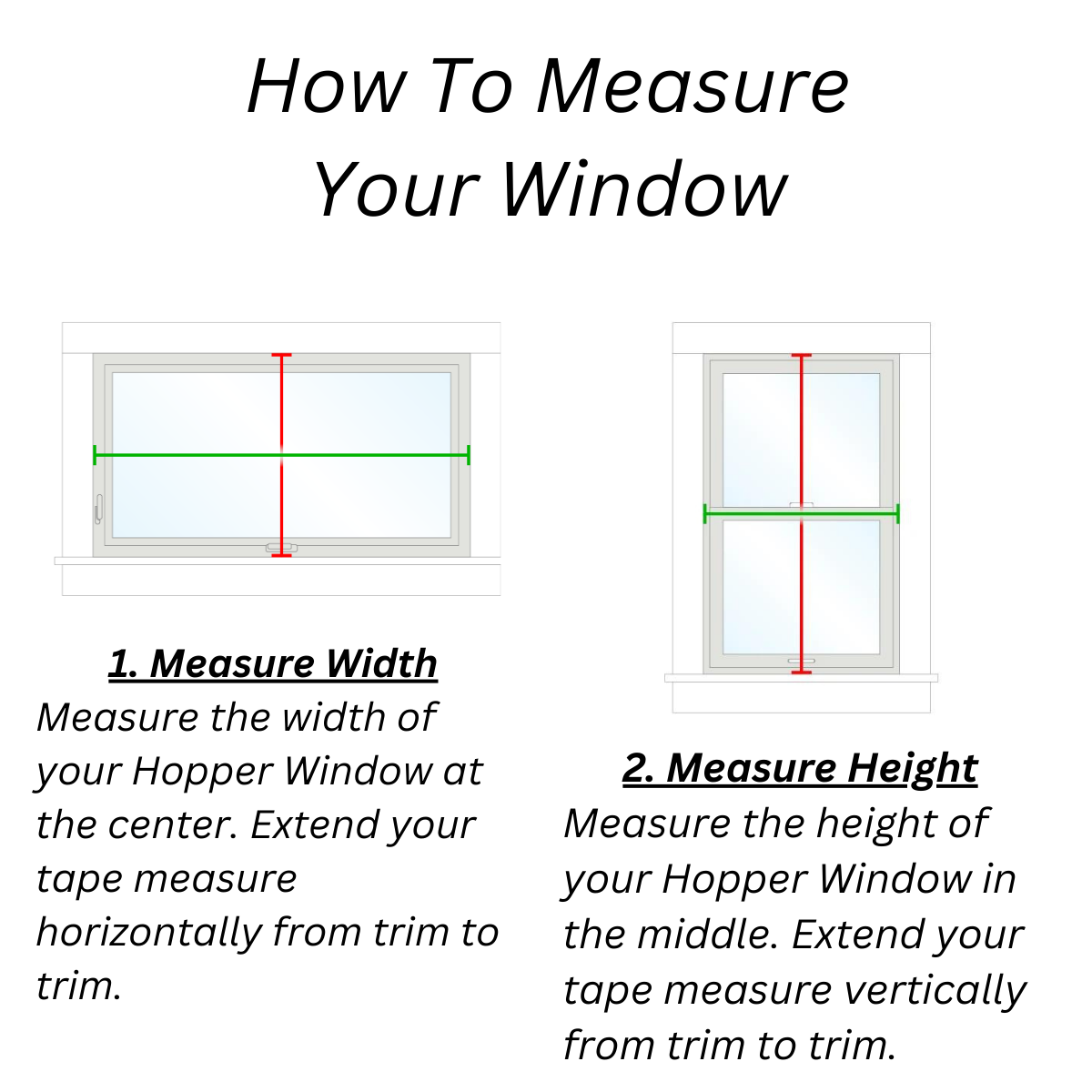 How To Measure Your Window

1. Measure Width
Measure the width of your Hopper Window at the center. Extend your tape measure horizontally from trim to trim.

2. Measure Height
Measure the height of your Hopper Window in the middle. Extend your tape measure vertically from trim to trim.